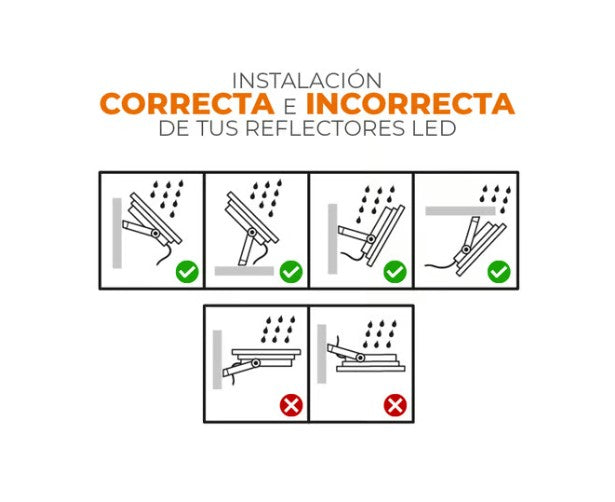 INSTALACIÓN
CORRECTA E INCORRECTA
DE TUS REFLECTORES LED