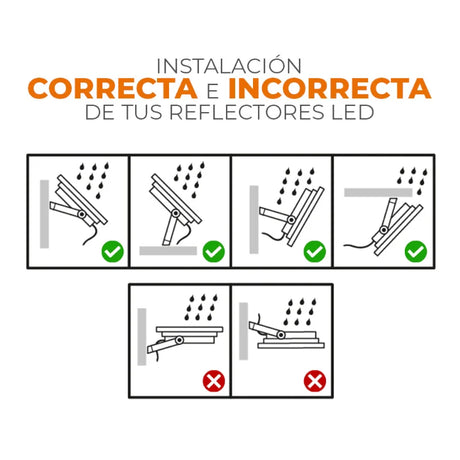 INSTALACIÓN
CORRECTA E INCORRECTA
DE TUS REFLECTORES LED