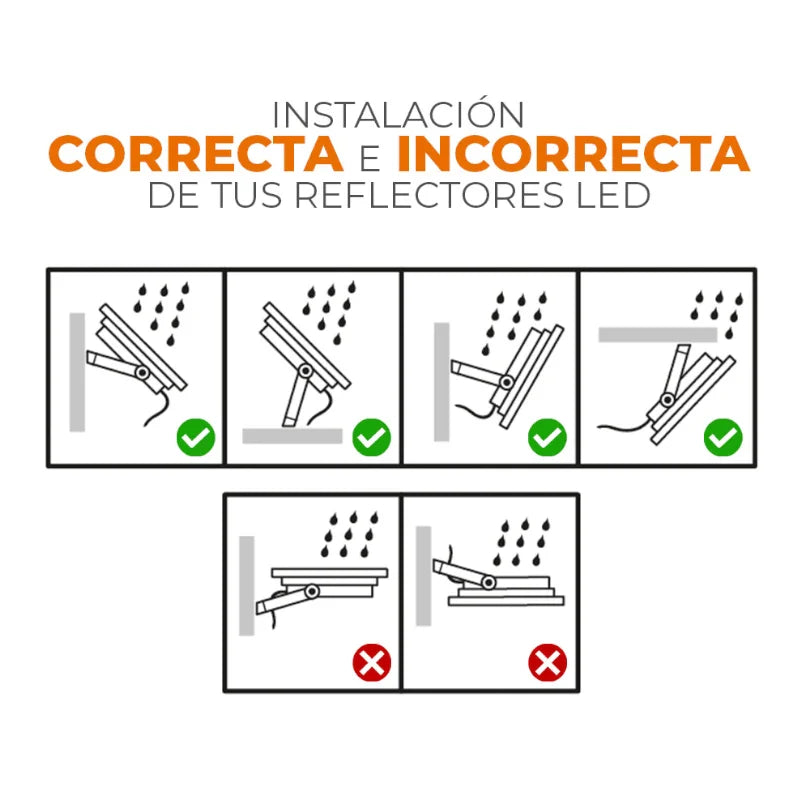 INSTALACIÓN
CORRECTA E INCORRECTA
DE TUS REFLECTORES LED