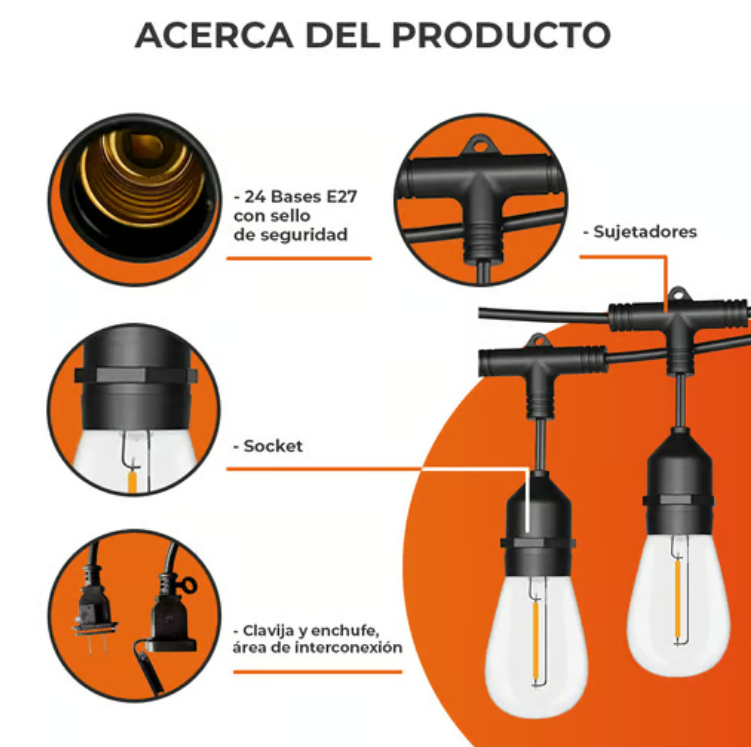 ACERCA DEL PRODUCTO

- 24 Bases E27 con sello de seguridad

- Sujetadores

- Socket

- Clavija y enchufe, área de interconexión