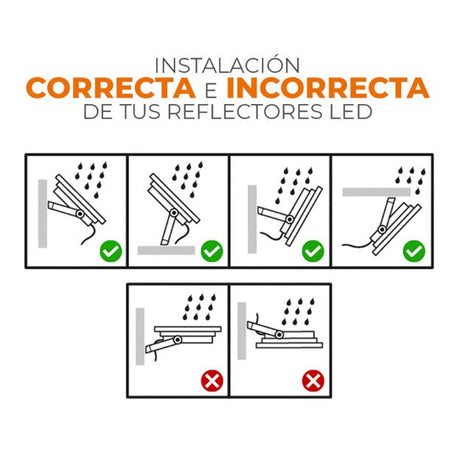 INSTALACIÓN
CORRECTA E INCORRECTA
DE TUS REFLECTORES LED