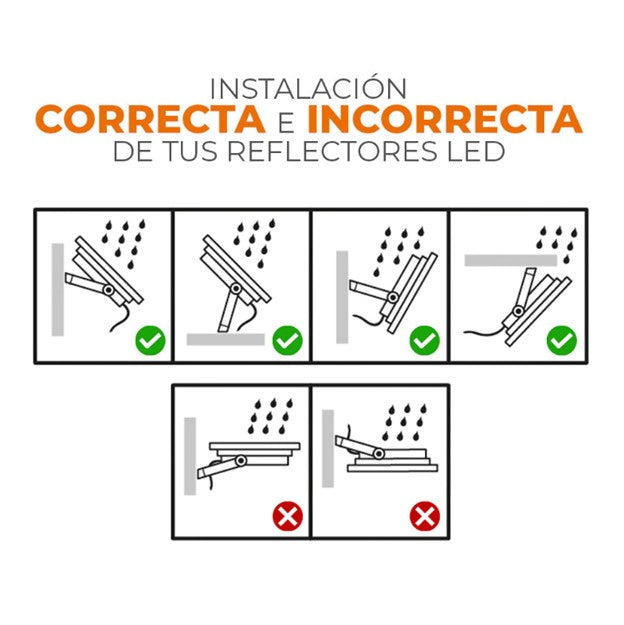 INSTALACIÓN
CORRECTA E INCORRECTA
DE TUS REFLECTORES LED