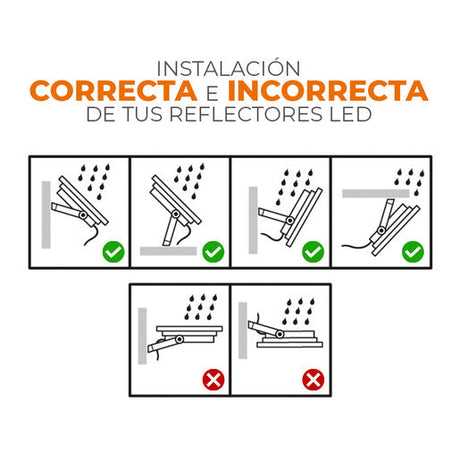 INSTALACIÓN
CORRECTA E INCORRECTA
DE TUS REFLECTORES LED