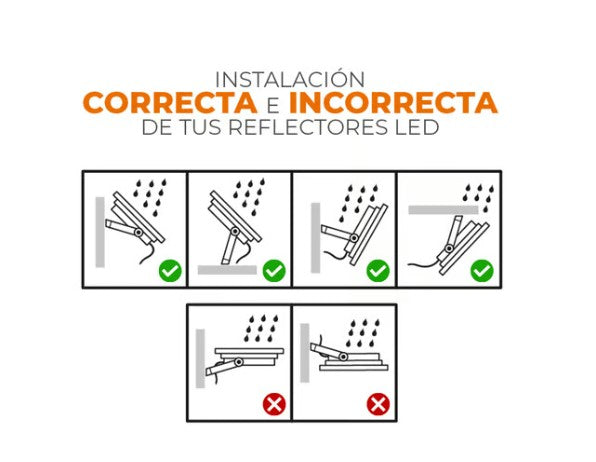 INSTALACIÓN
CORRECTA E INCORRECTA
DE TUS REFLECTORES LED