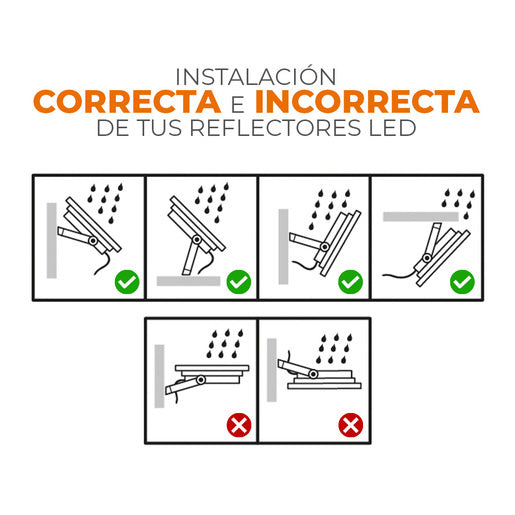 INSTALACIÓN
CORRECTA E INCORRECTA
DE TUS REFLECTORES LED